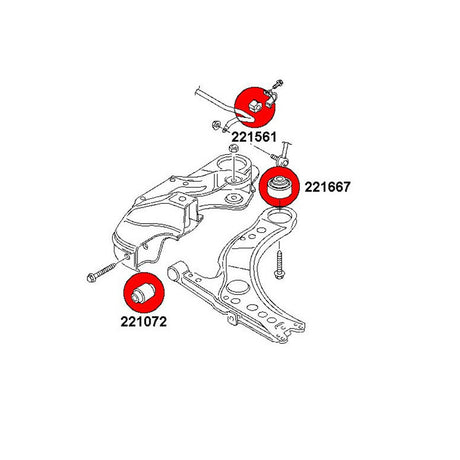 221561
221667
221072