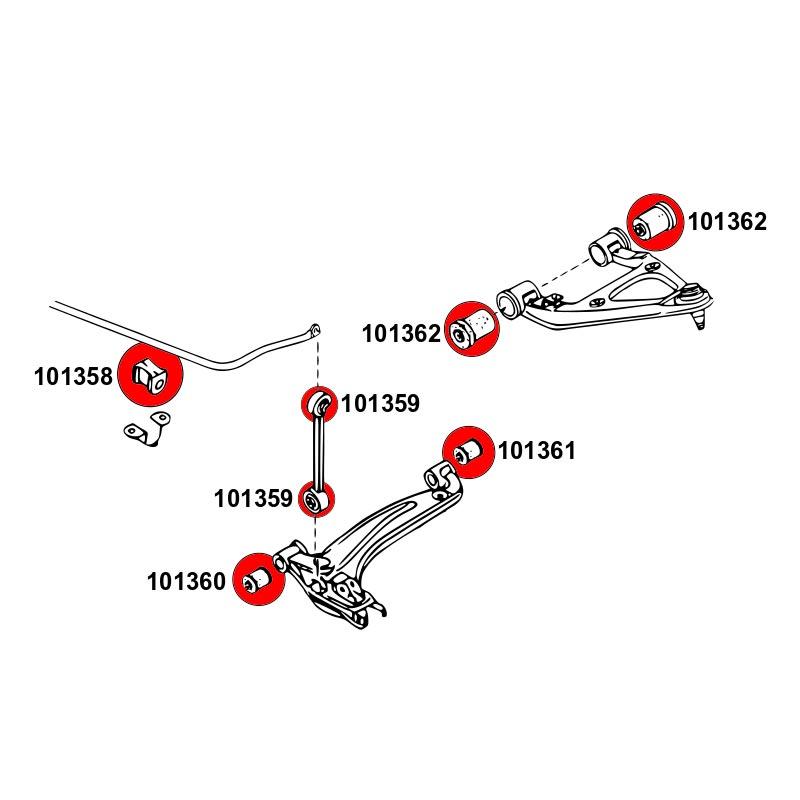 101362

101362

101358

101359

101361

101359

101360