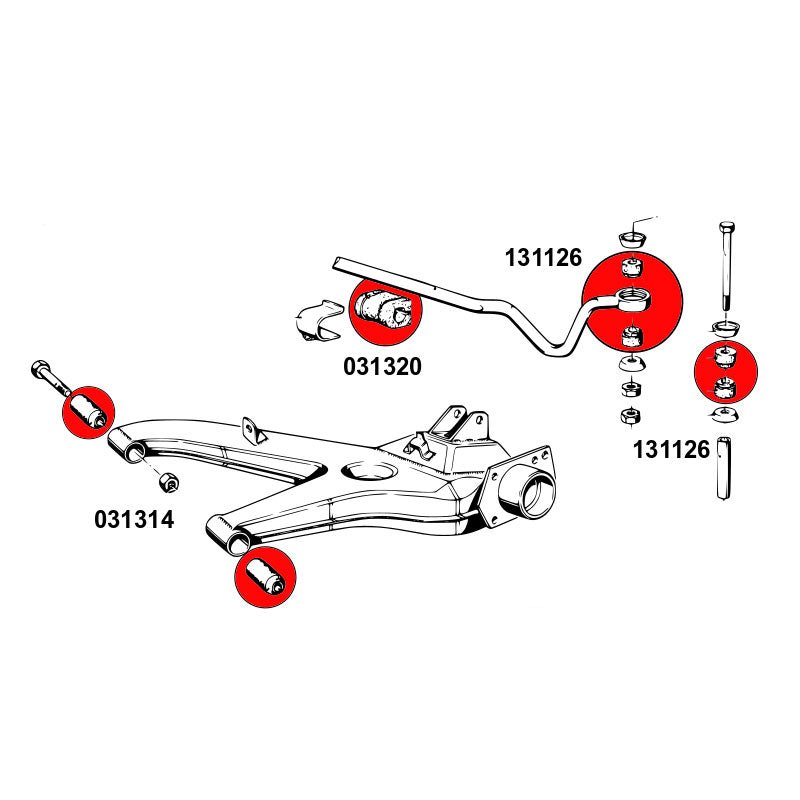 131126

031320

131126

031314