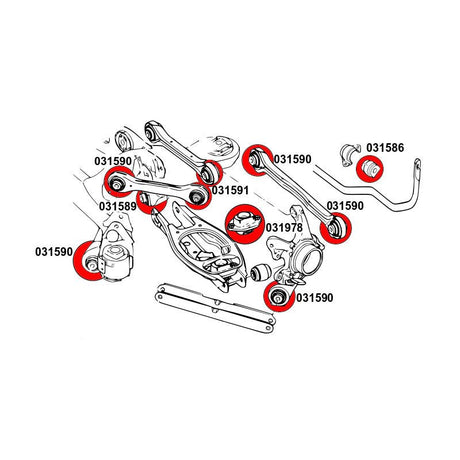 031586
031590
031590
031591
031589
031590
031978
031590
031590