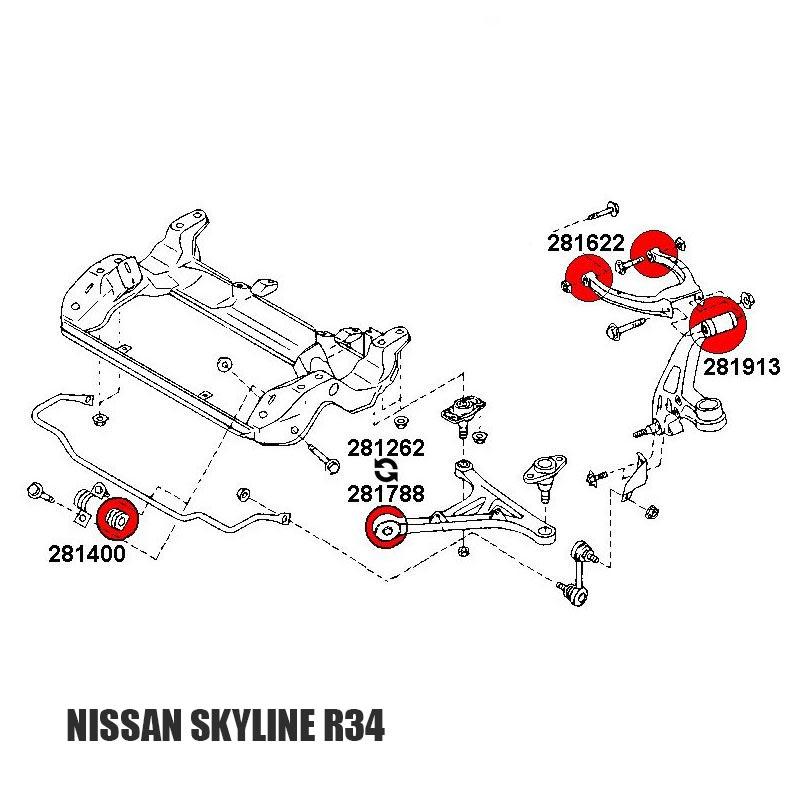 281622

281913

281262

281788

281400

NISSAN SKYLINE R34