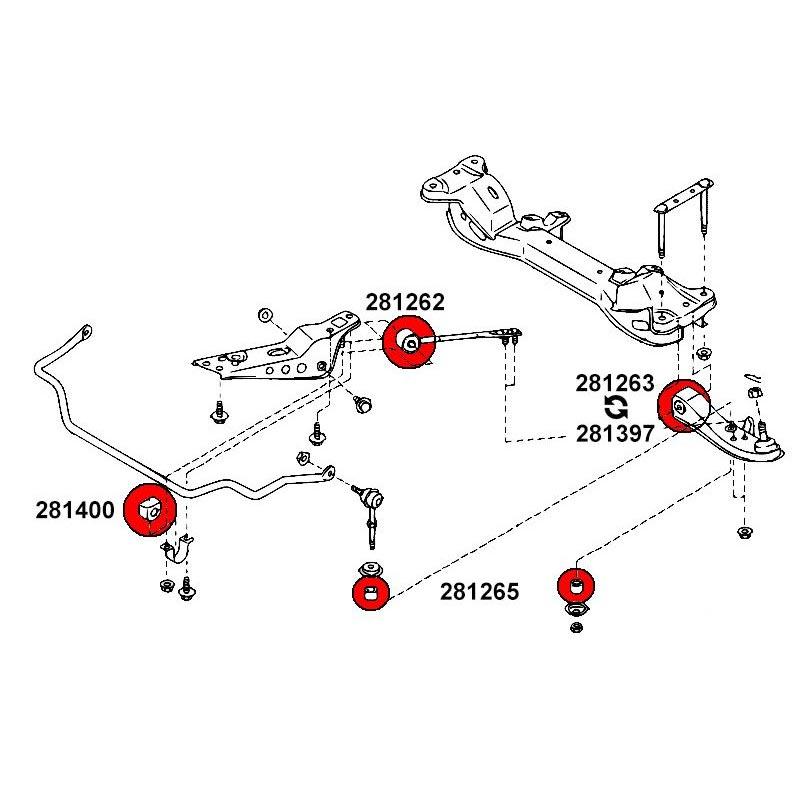 281262

281263

281397

281400

281265