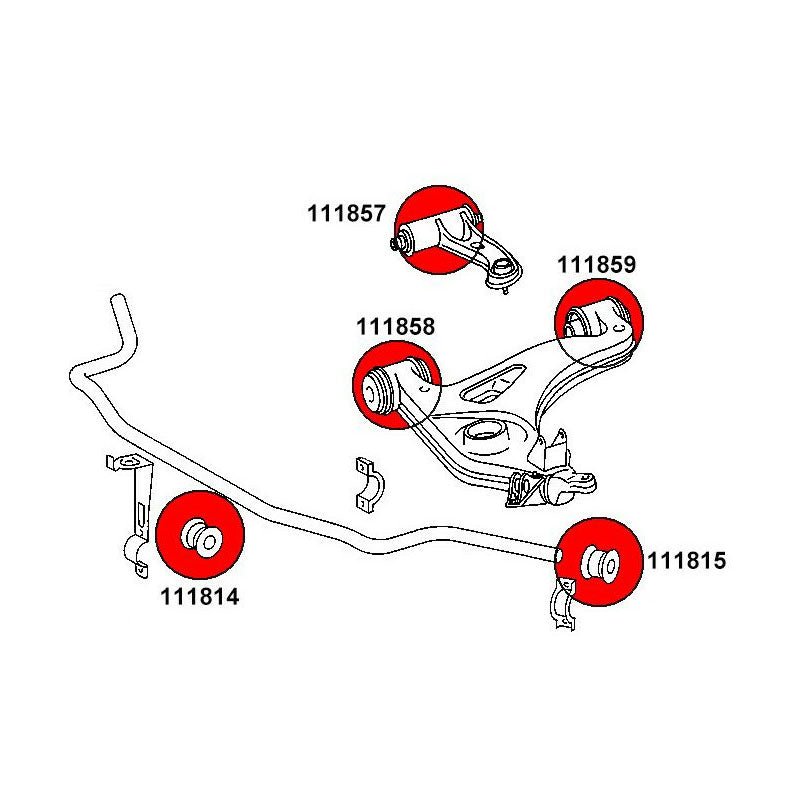 111857

111859

111858

111814

111815