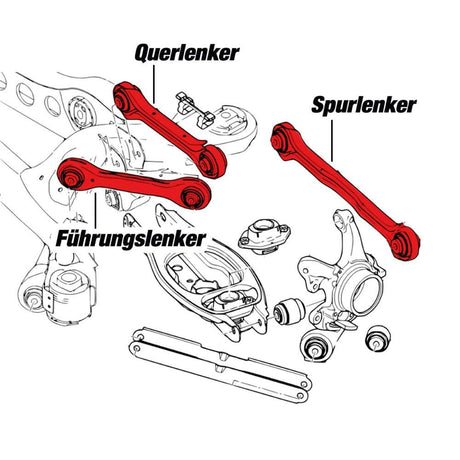 Querlenker

Spurlenker

Führungslenker