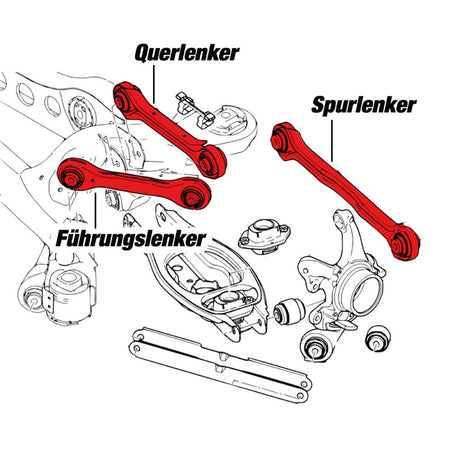 Querlenker

Spurlenker

Führungslenker