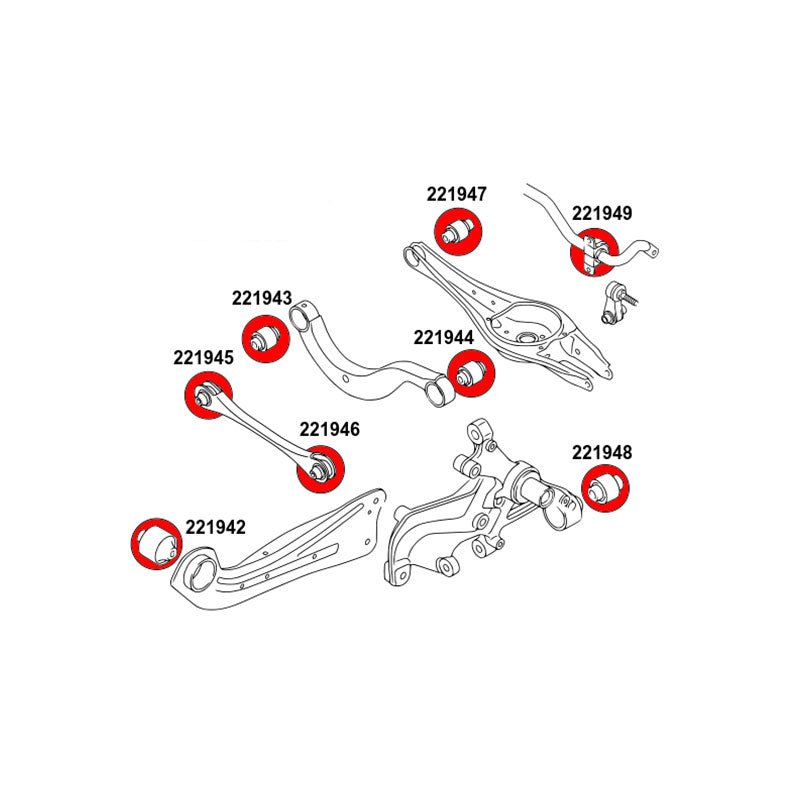 221947
221949
221943
221944
221945
221946
221948
221942