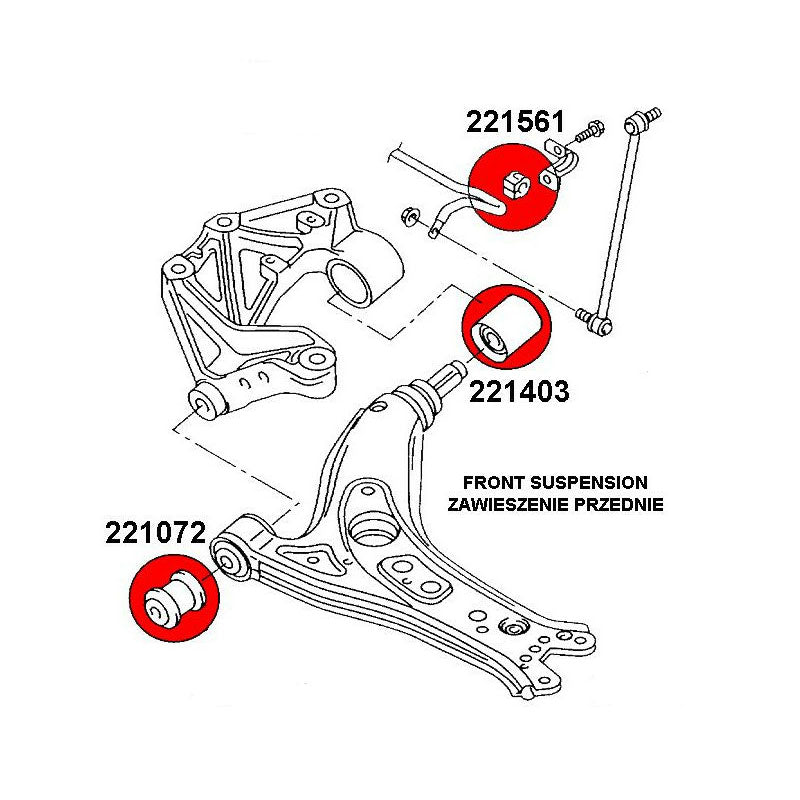 221561

221403

FRONT SUSPENSION
ZAWIESZENIE PRZEDNIE

221072