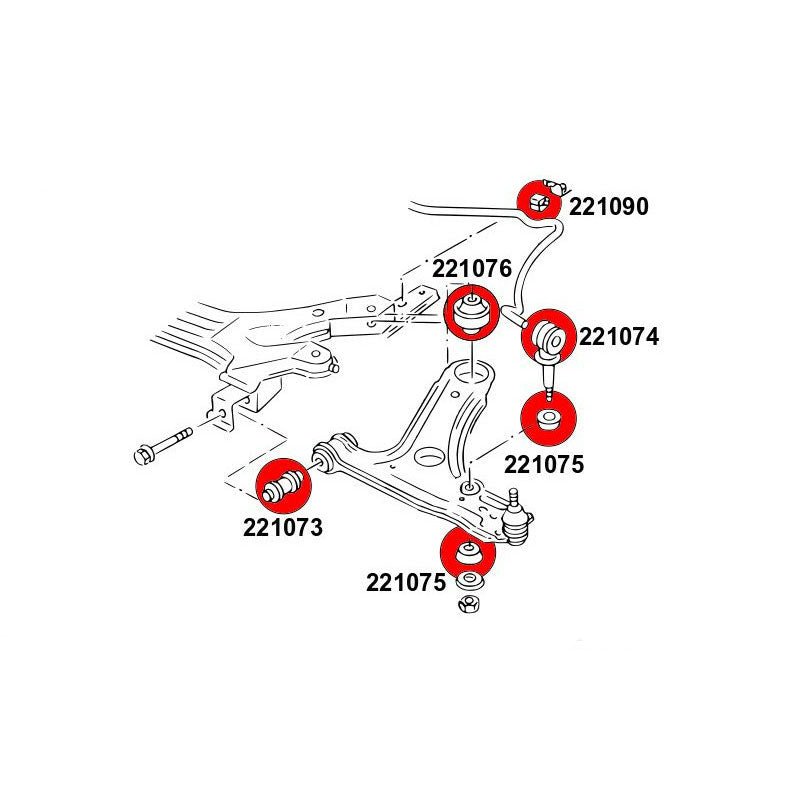 221090
221076
221074
221075
221073
221075