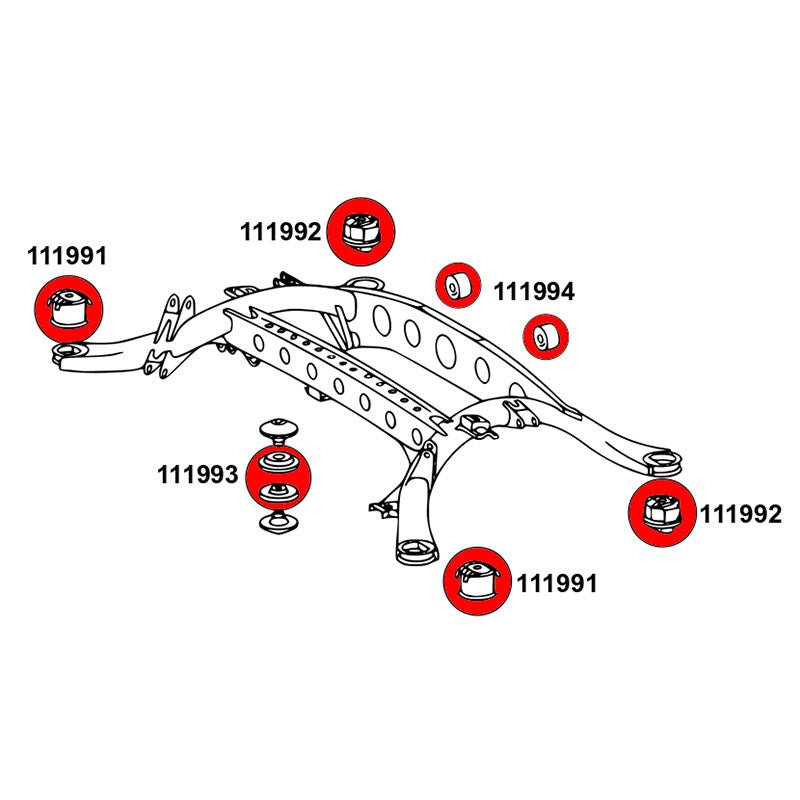 111992

111991

111994

111993

111992

111991