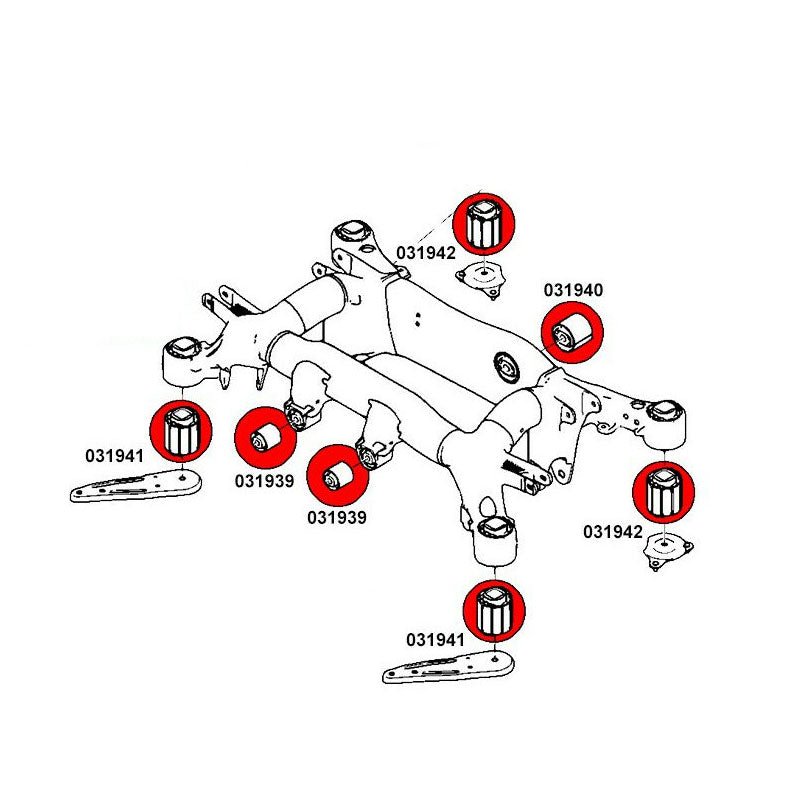 031942
031940
031941
031939
031939
031942
031941