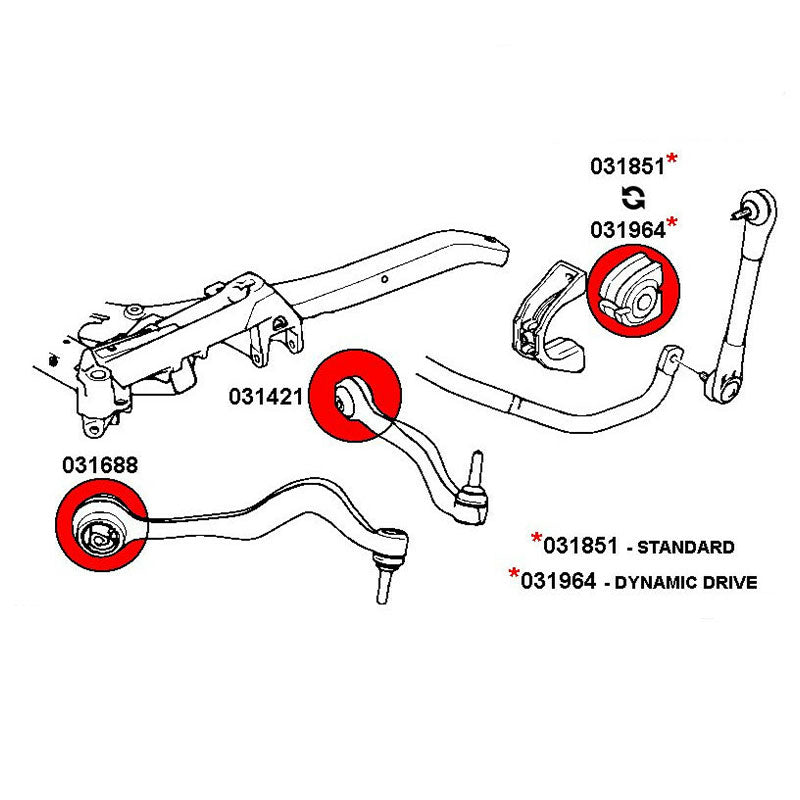 031851*

031964*

031421

031688

*031851 - STANDARD

*031964 - DYNAMIC DRIVE