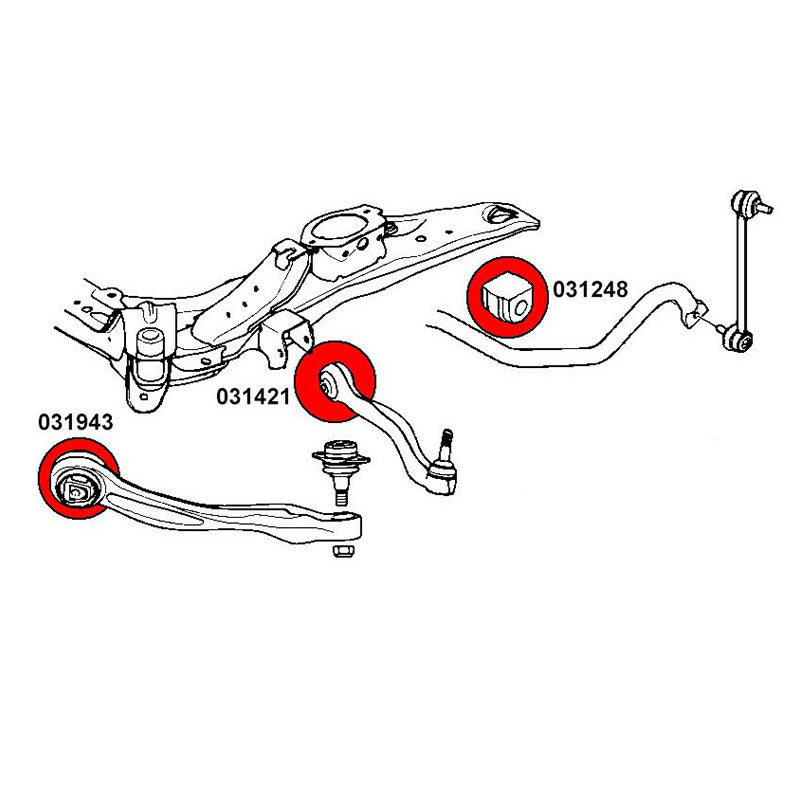 031248

031421

031943