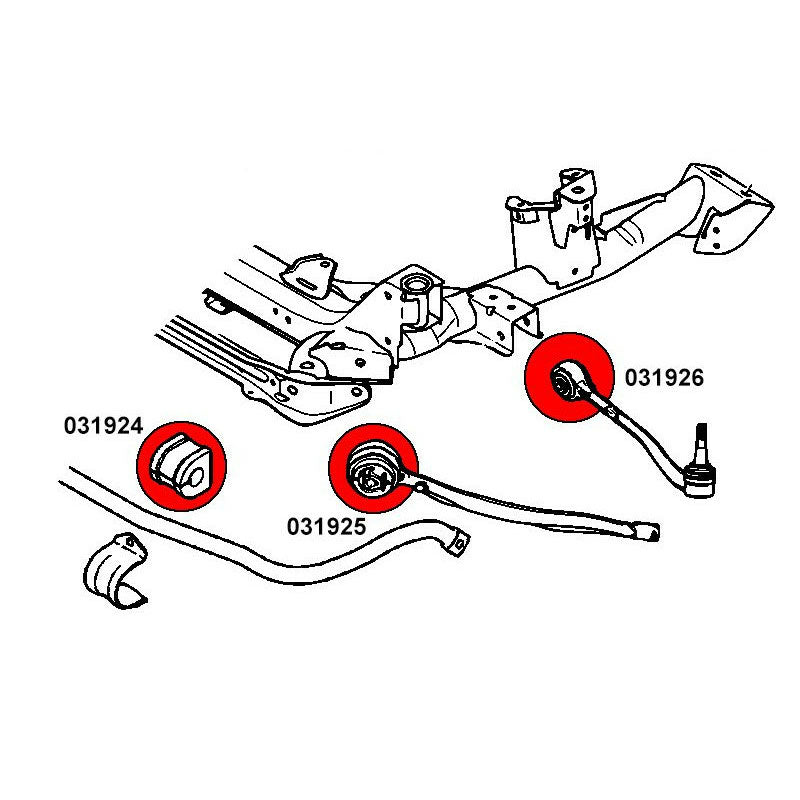 031926

031924

031925