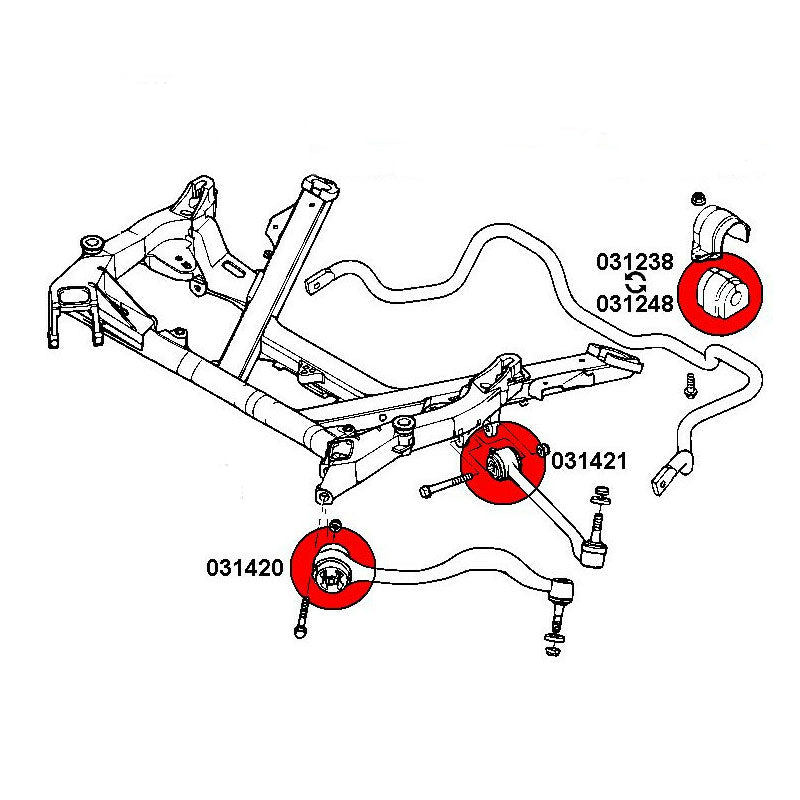 031238
031248
031421
031420