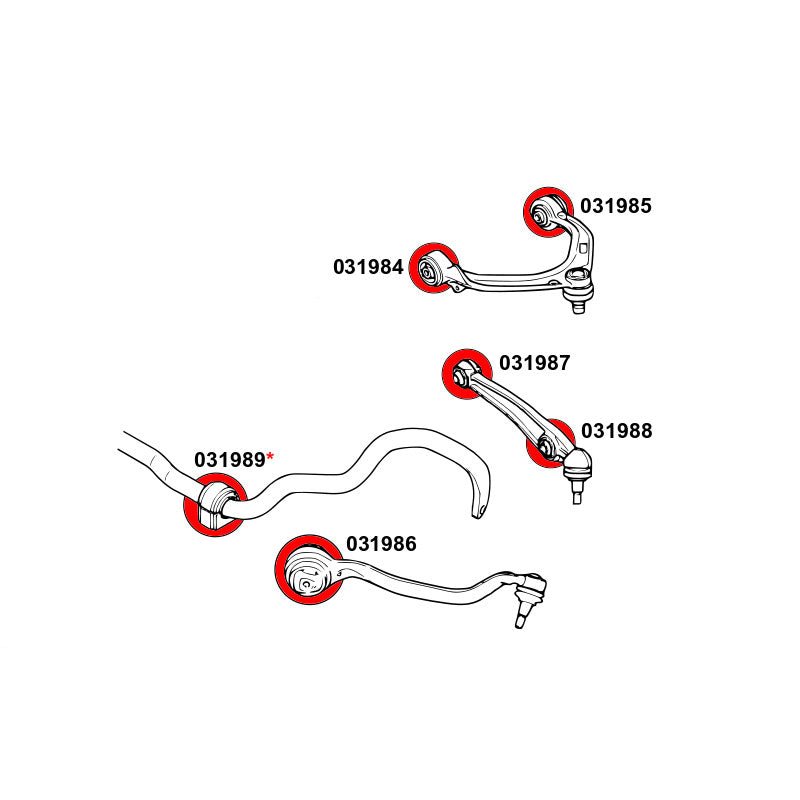 031985

031984

031987

031988

031989*

031986