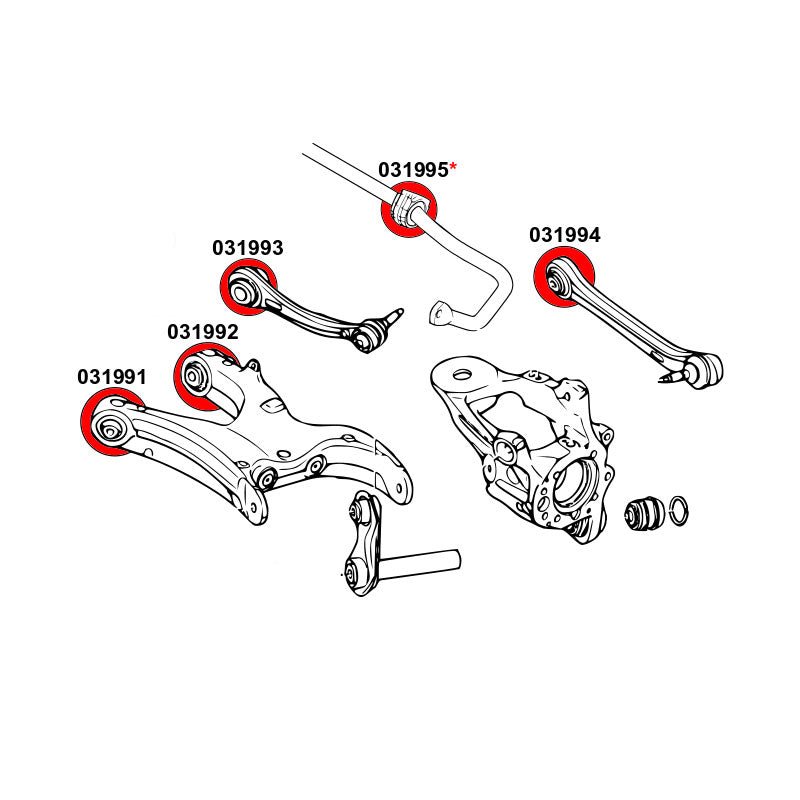 031995*

031993

031994

031992

031991