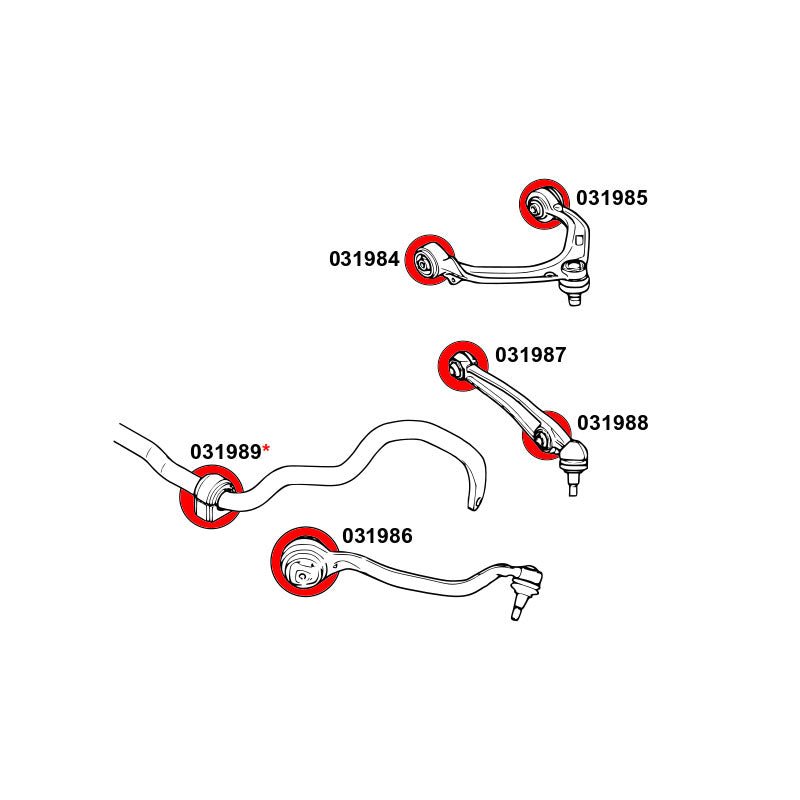 031985

031984

031987

031988

031989*

031986