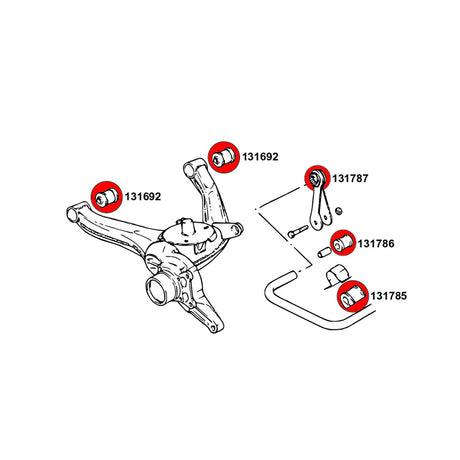 131692
131692
131787
131786
131785