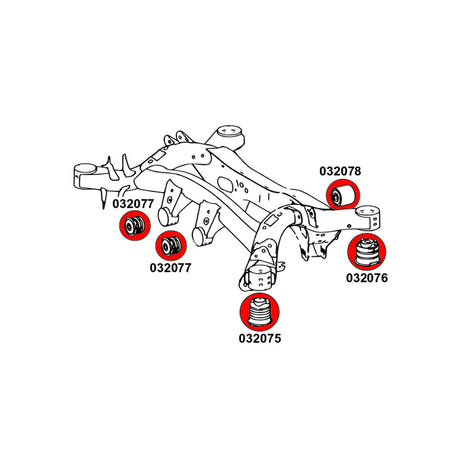 032078

032077

032077

032076

032075