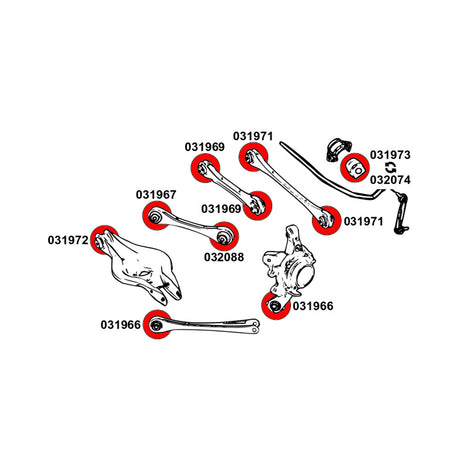 031971
031969
031973
032074
031967
031969
031971
031972
032088
031966
031966