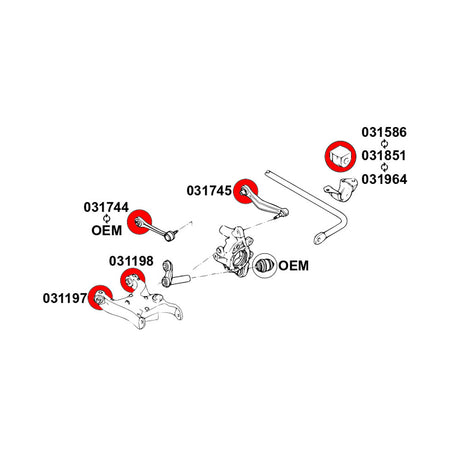 031586
031851
031964
031745
031744
OEM
031198
OEM
031197