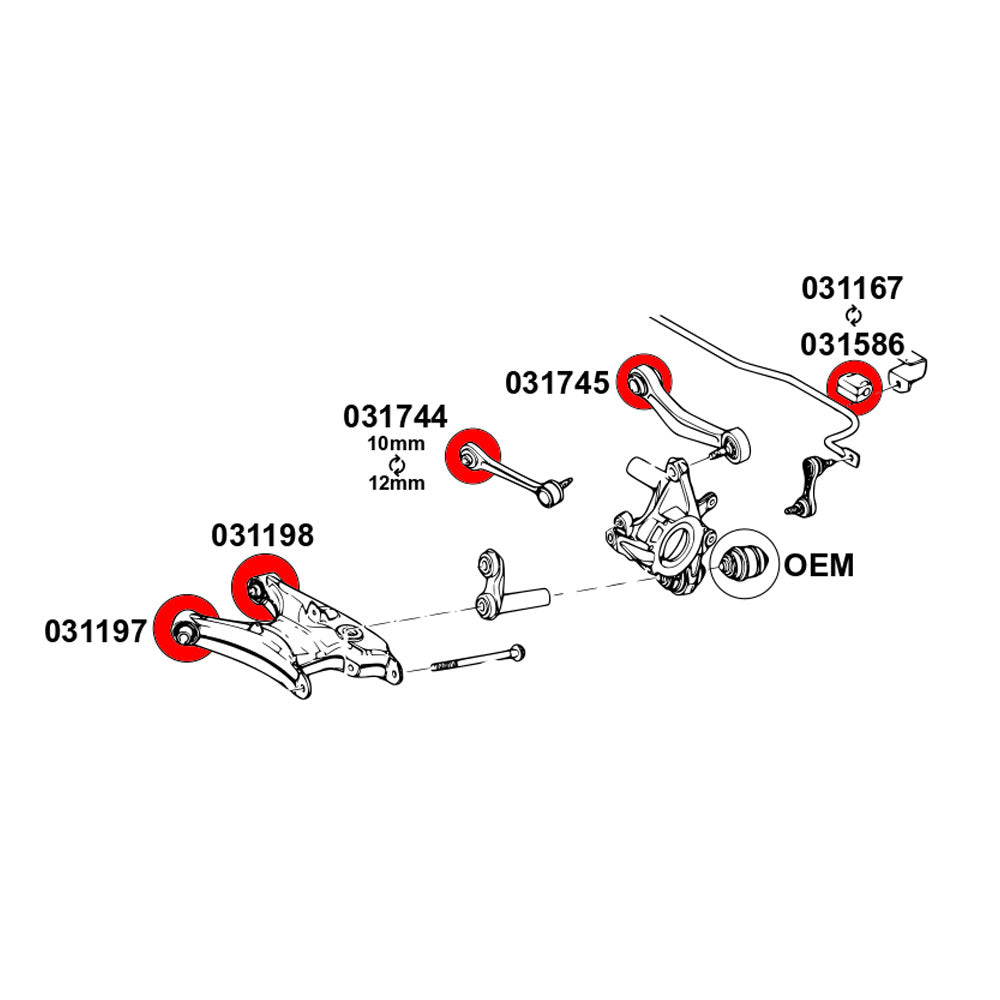 031167
031586
031745
031744
10mm
12mm
031198
031197
OEM