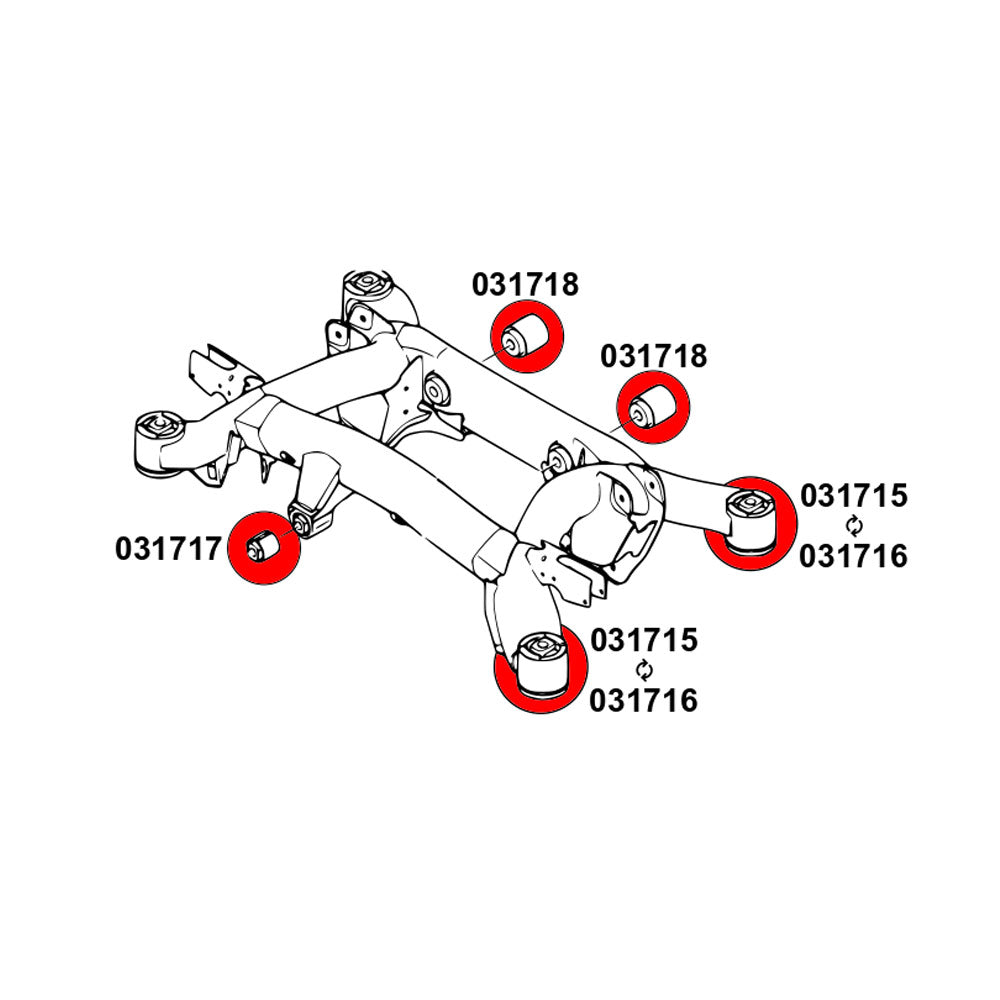 031718

031718

031715

031716

031717

031715

031716