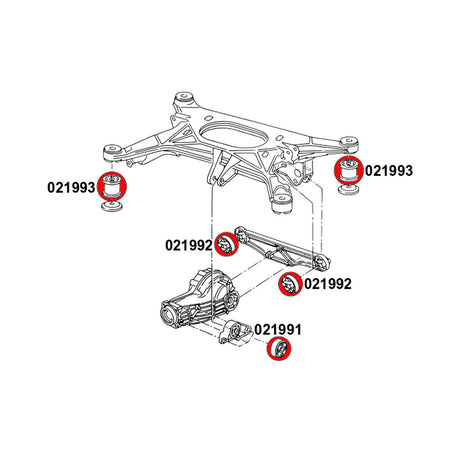 021993
021993
021992
021992
021991