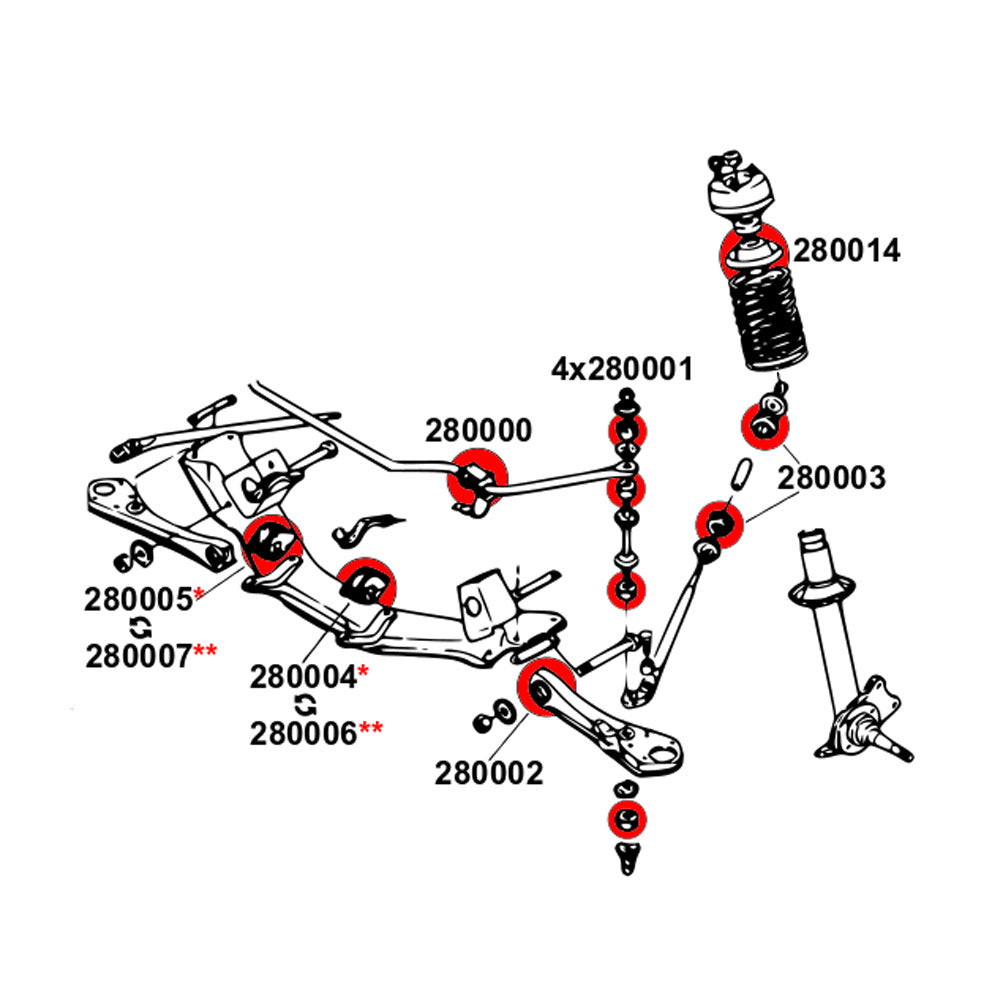 280014

4x280001

280000

280003

280005*

280007**

280004*

280006**

280002