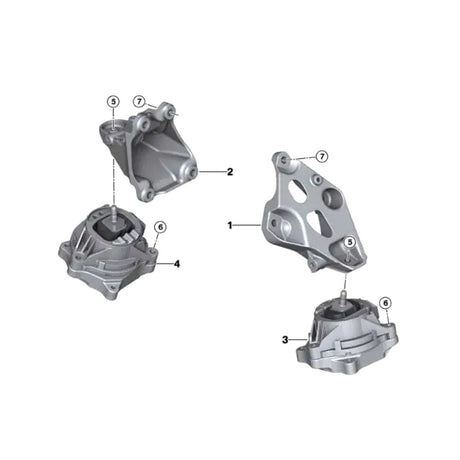 5
7
2
7
1
6
4
5
6
3