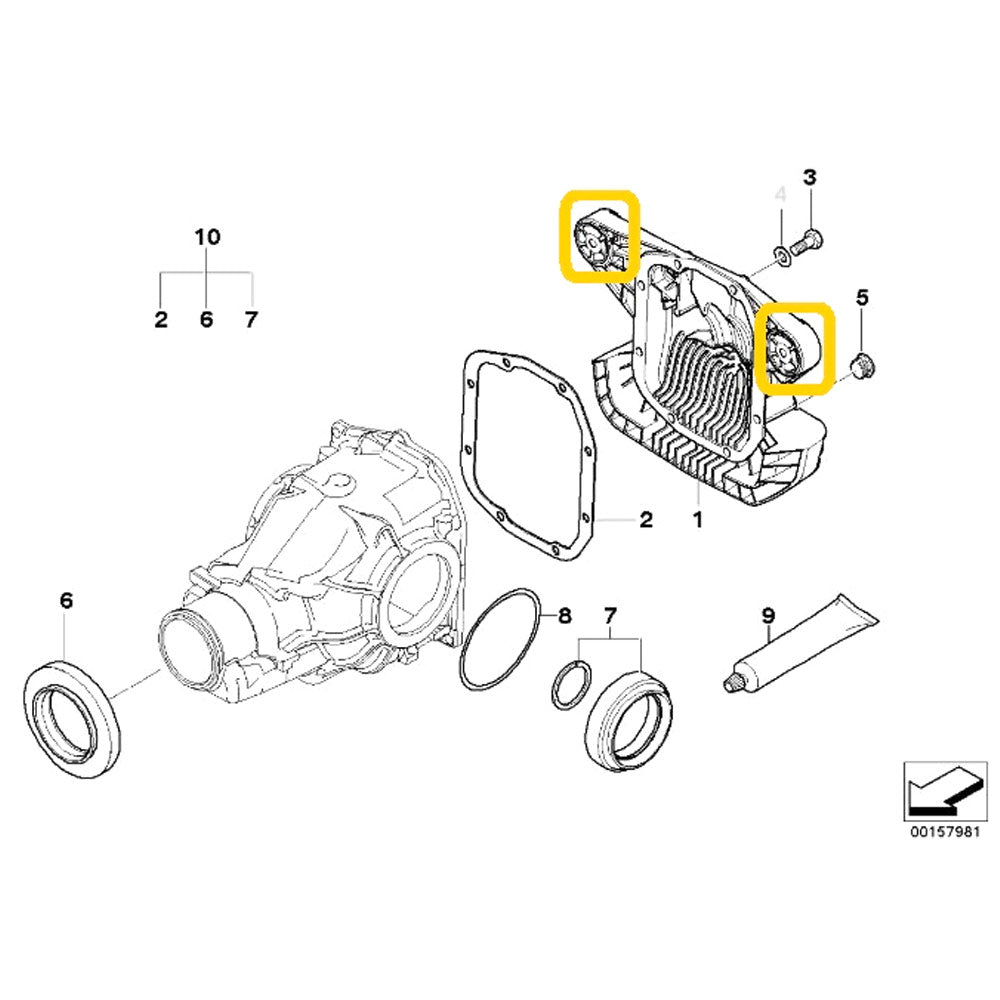 10
2 6 7
4
3
5
2
1
6
8
7
9
00157981