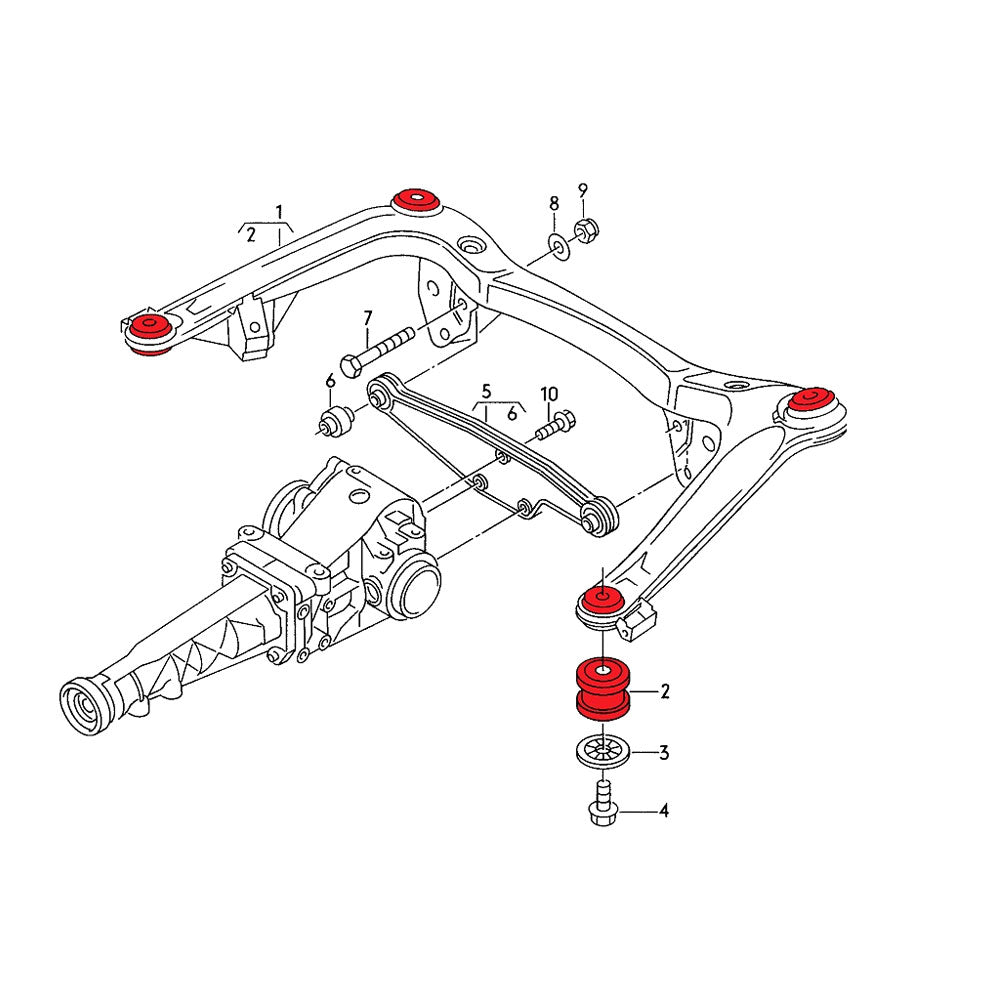 1
2
8
9
7
6
5
6
10
2
3
4