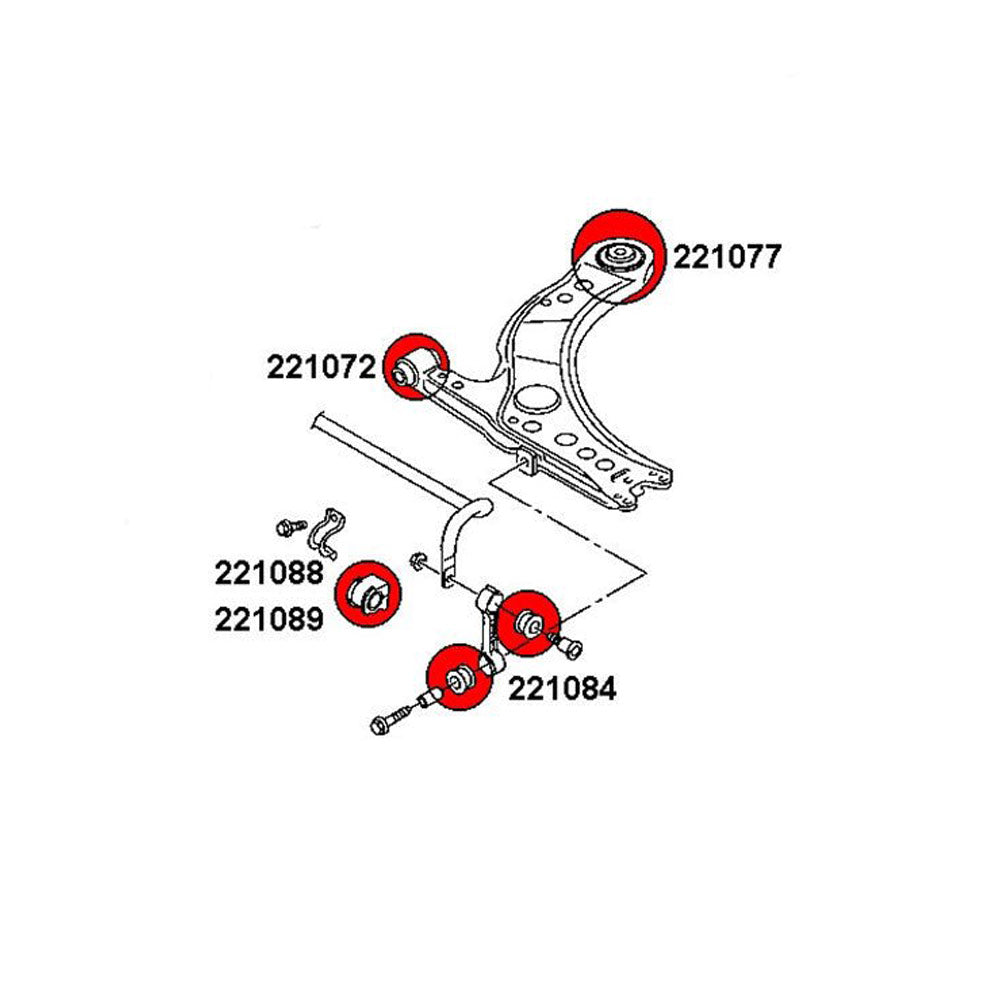 221077

221072

221088

221089

221084