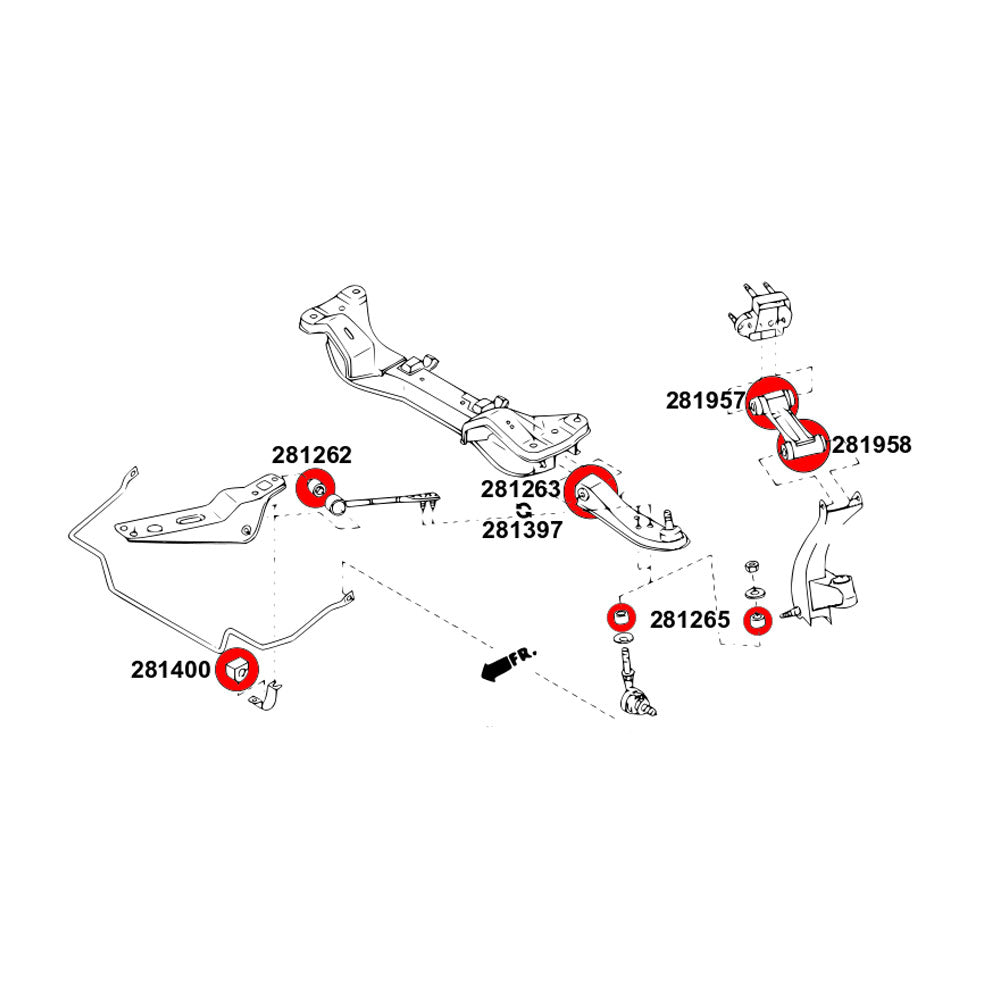 281957
281958
281262
281263
281397
281265
281400
FR.