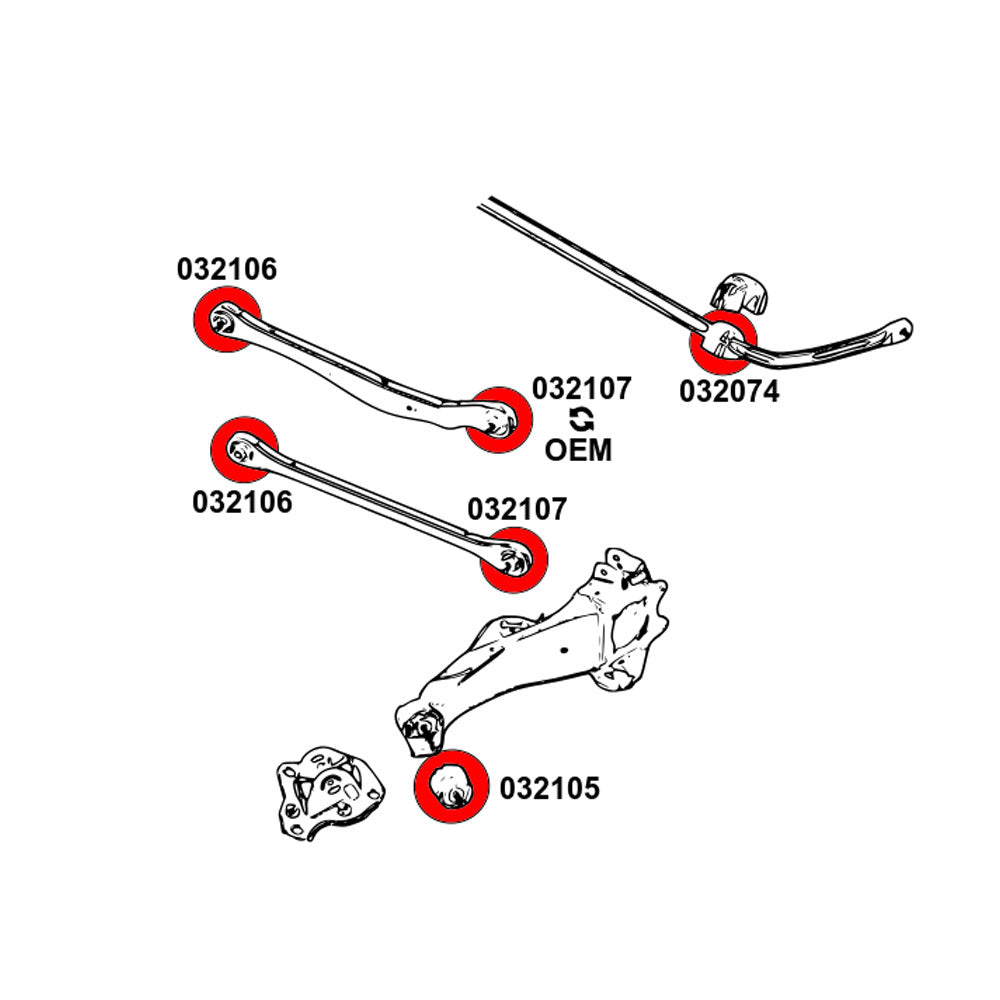 032106
032107
OEM
032074
032106
032107
032105