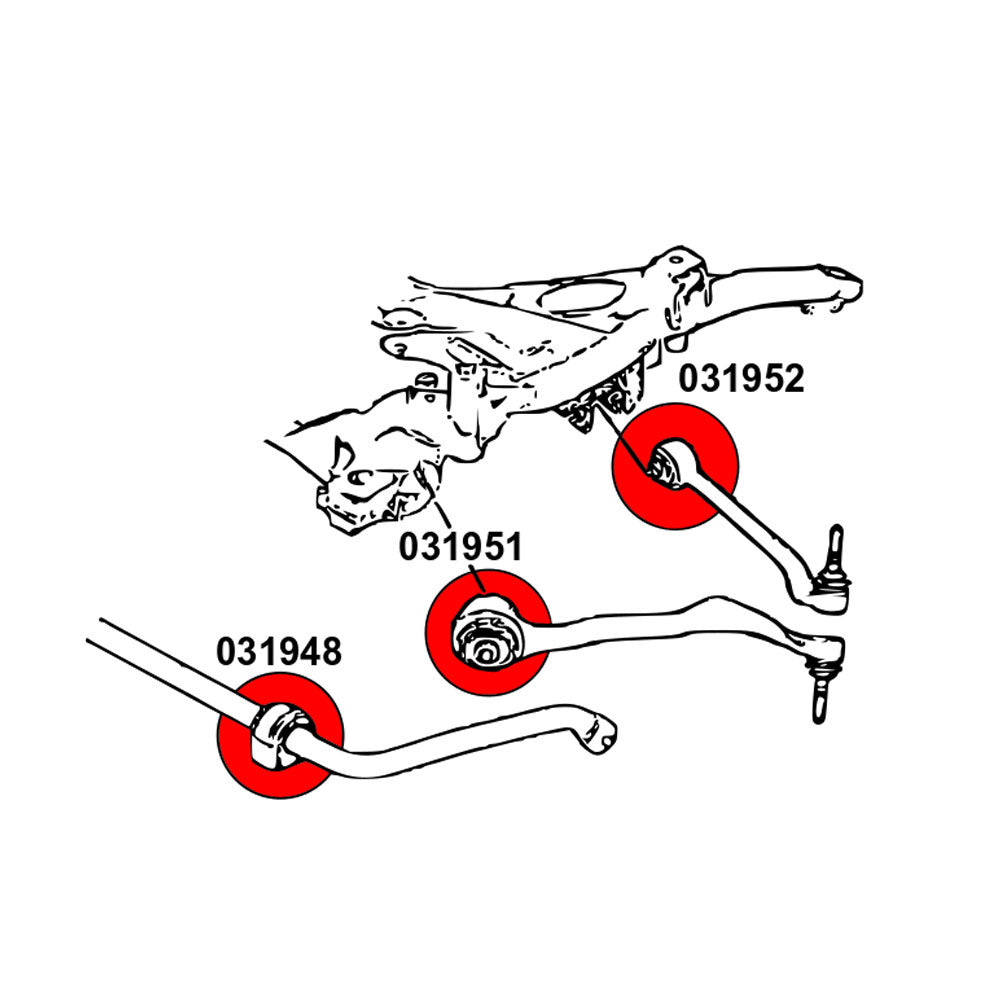 031952

031951

031948