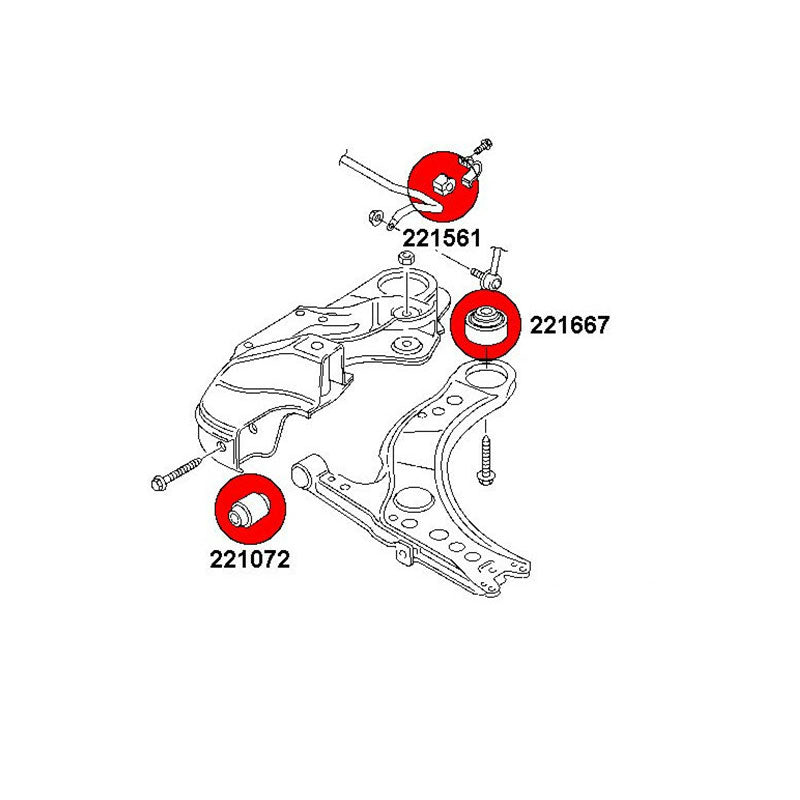 221561

221667

221072