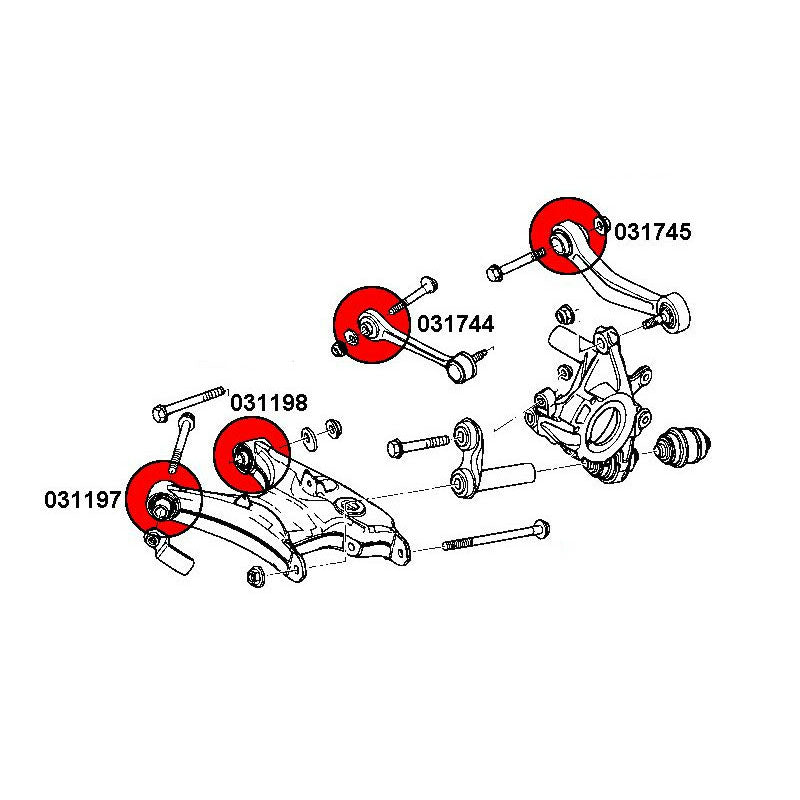 031745

031744

031198

031197