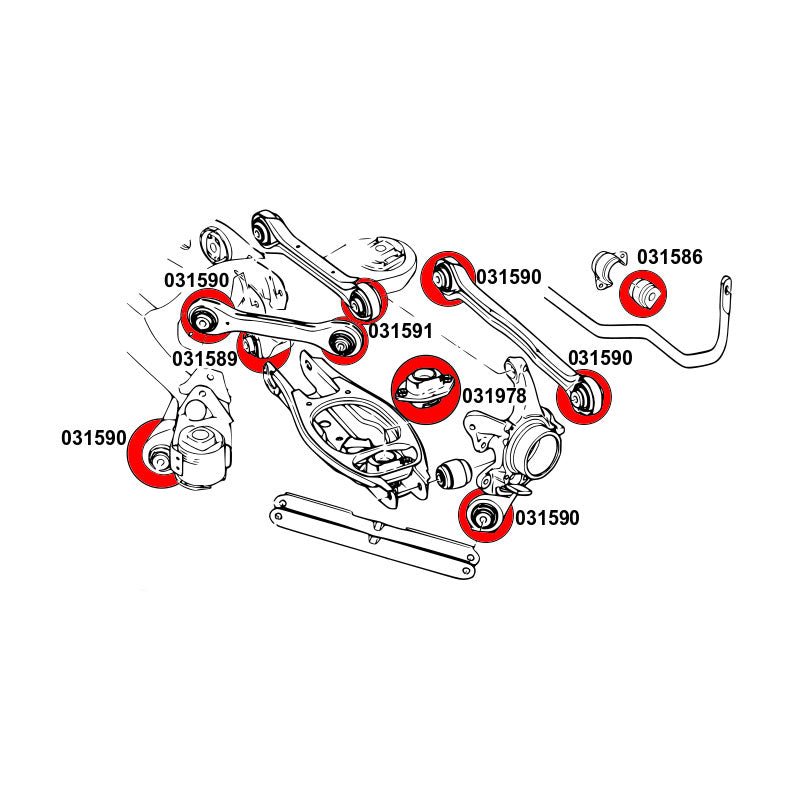 031586
031590
031590
031591
031590
031589
031978
031590
031590