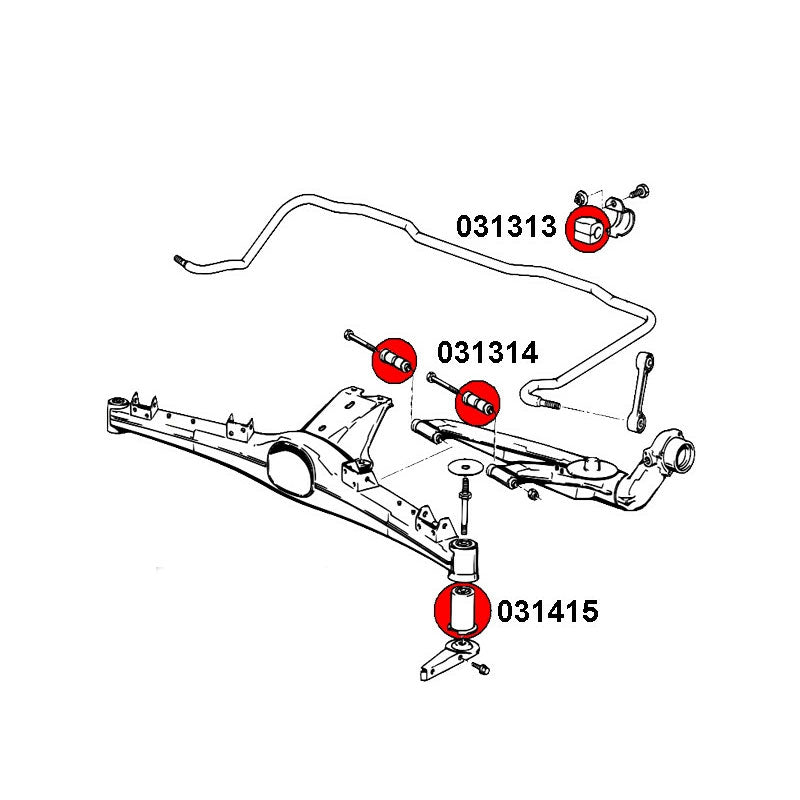 031313

031314

031415