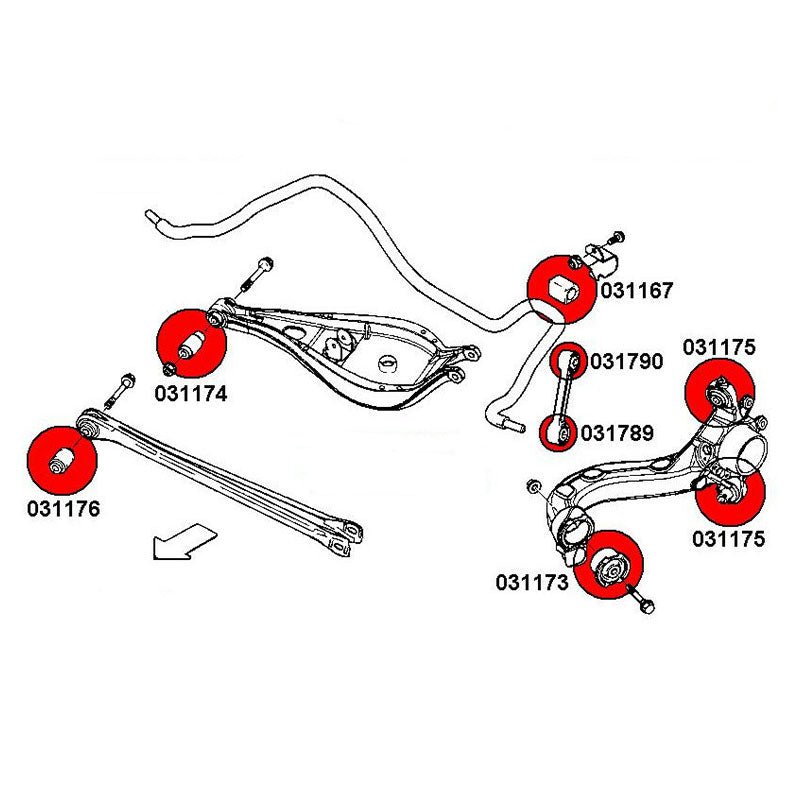 031167
031175
031790
031174
031789
031176
031175
031173