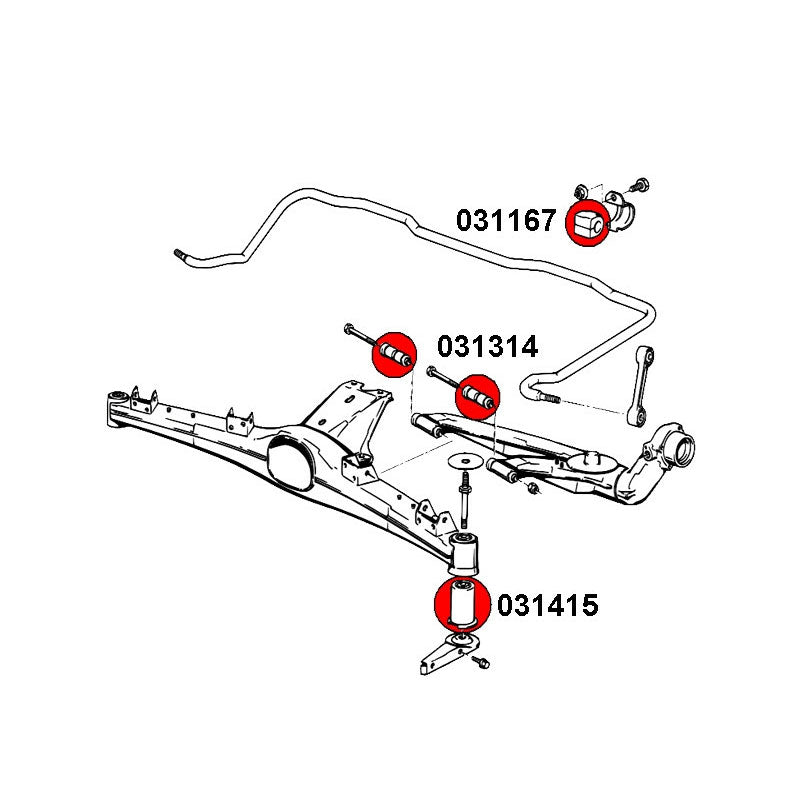 031167

031314

031415