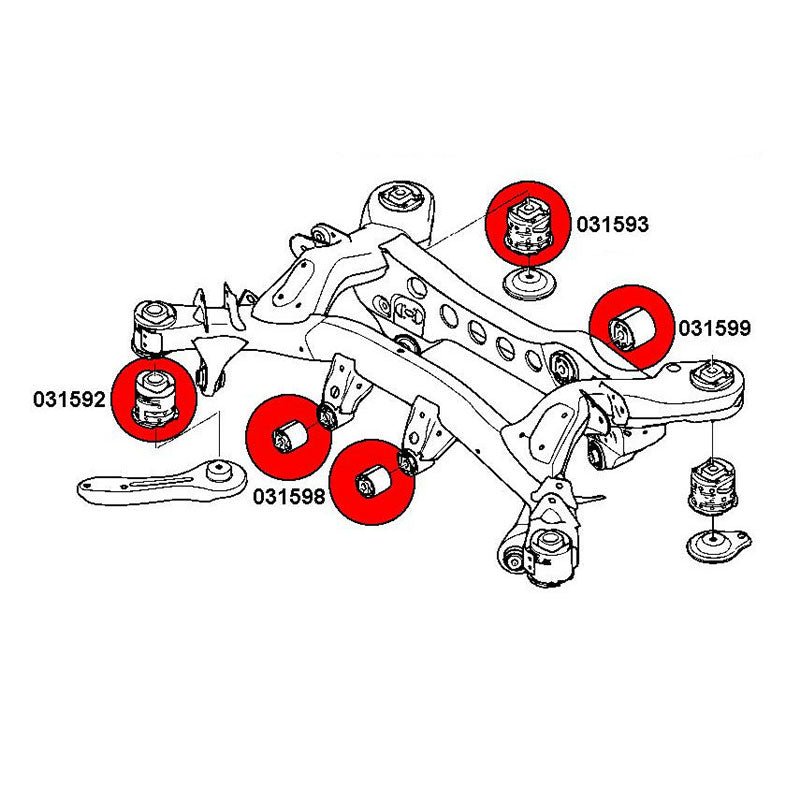 031593

031599

031592

031598