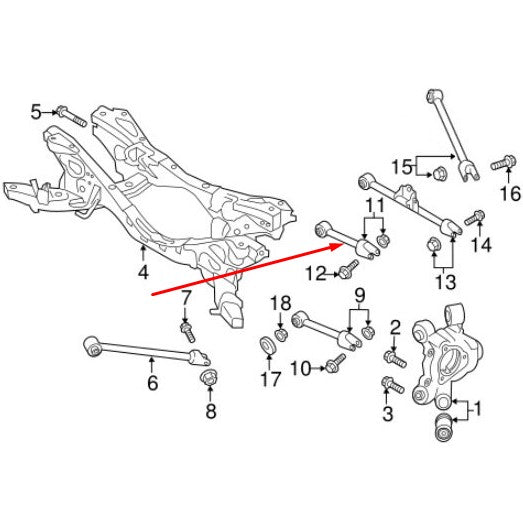 5
15
16
11
14
4
12
13
7
18
9
2
6
17
10
8
3
1