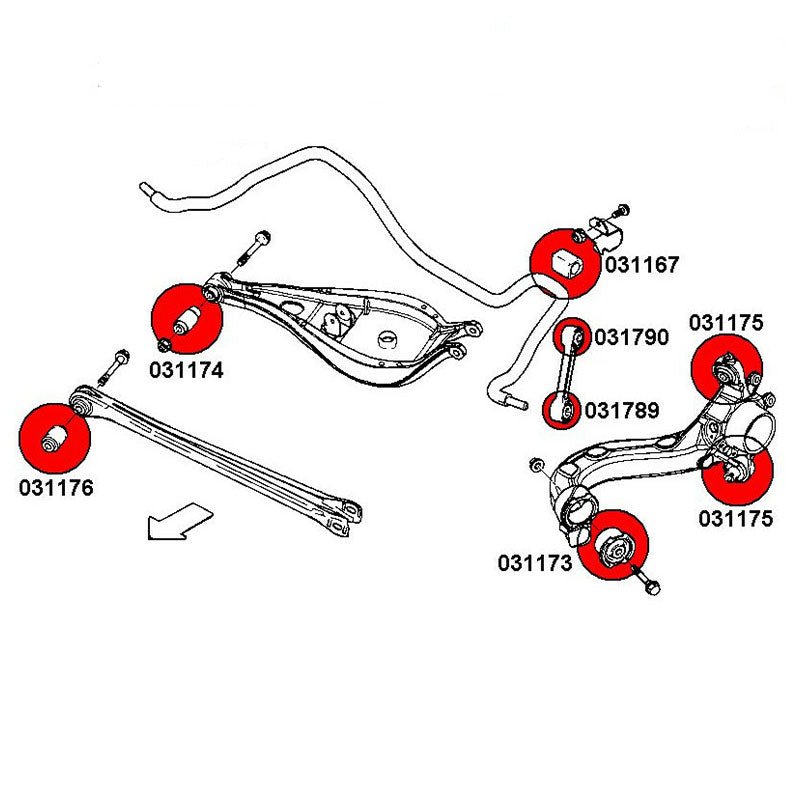 031167
031175
031790
031174
031789
031176
031175
031173