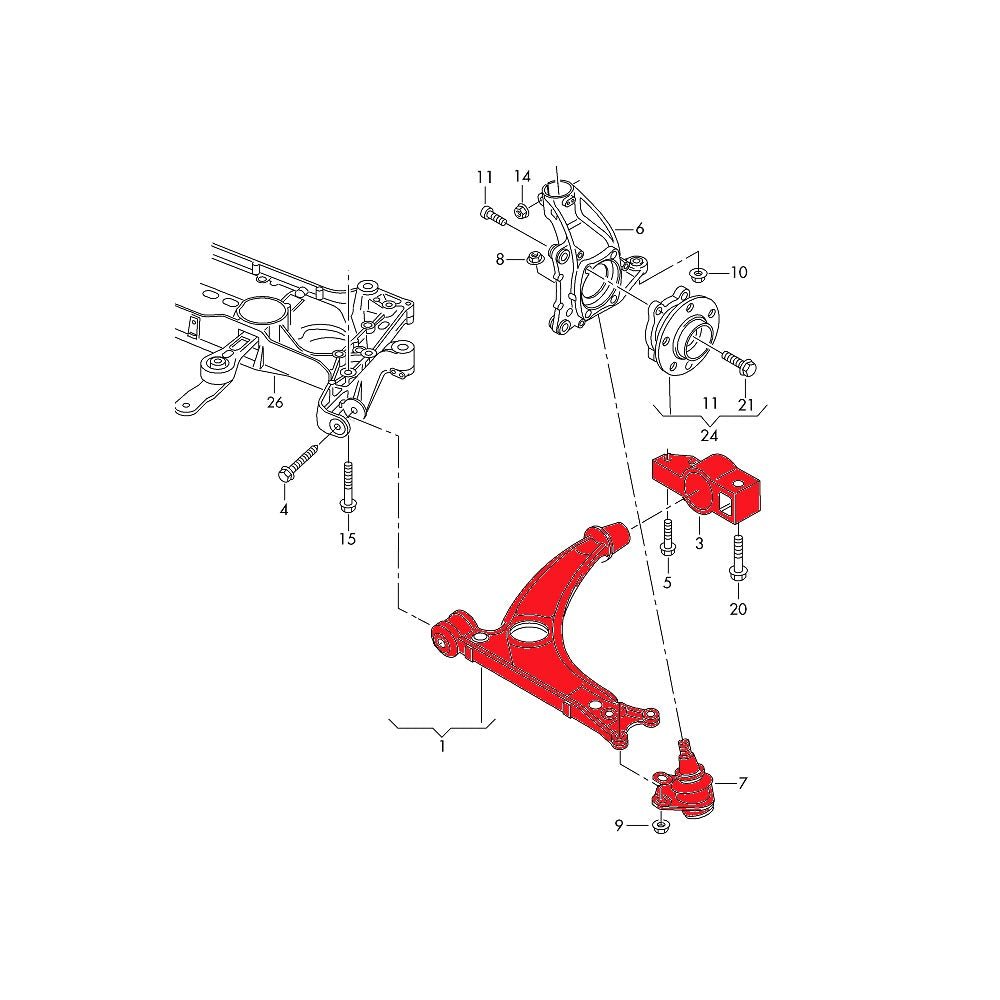 11
14
6
8
10
26
11
21
24
4
15
3
5
20
1
7
9