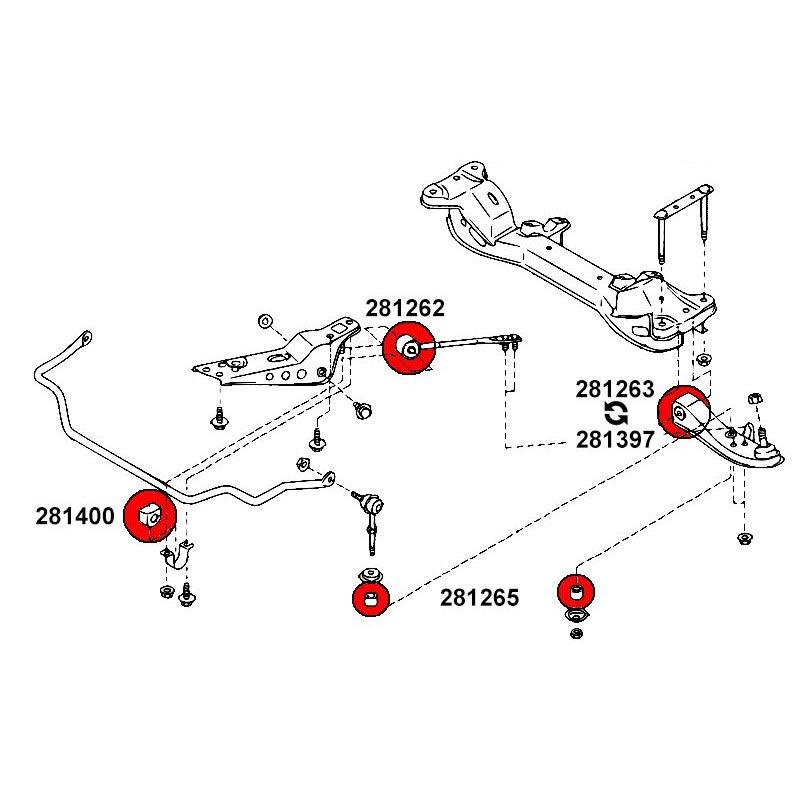 281262

281263

281397

281400

281265