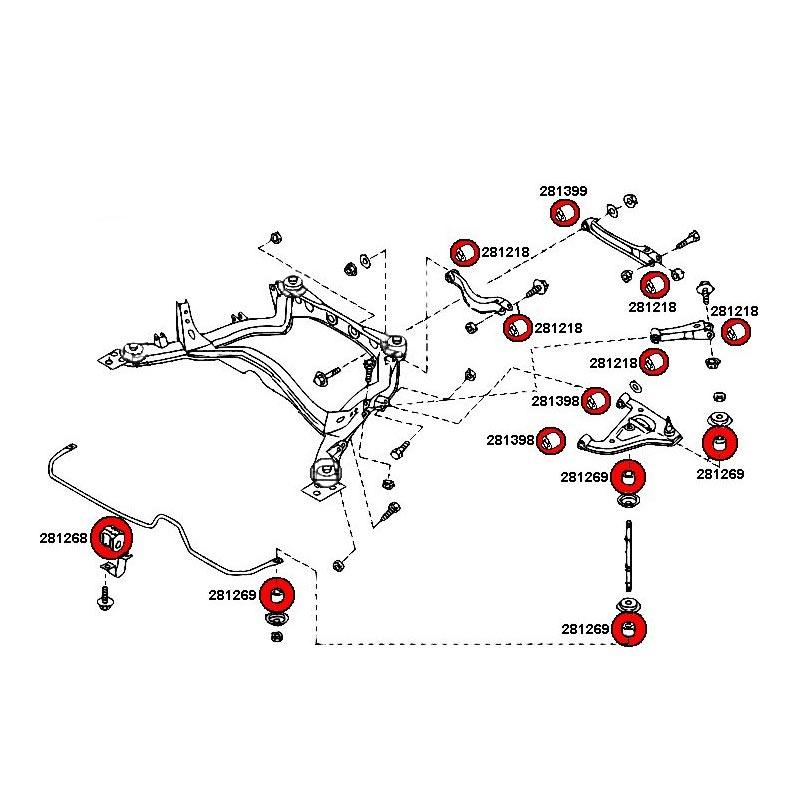 281399
281218
281218
281218
281218
281218
281398
281398
281269
281269
281268
281269
281269