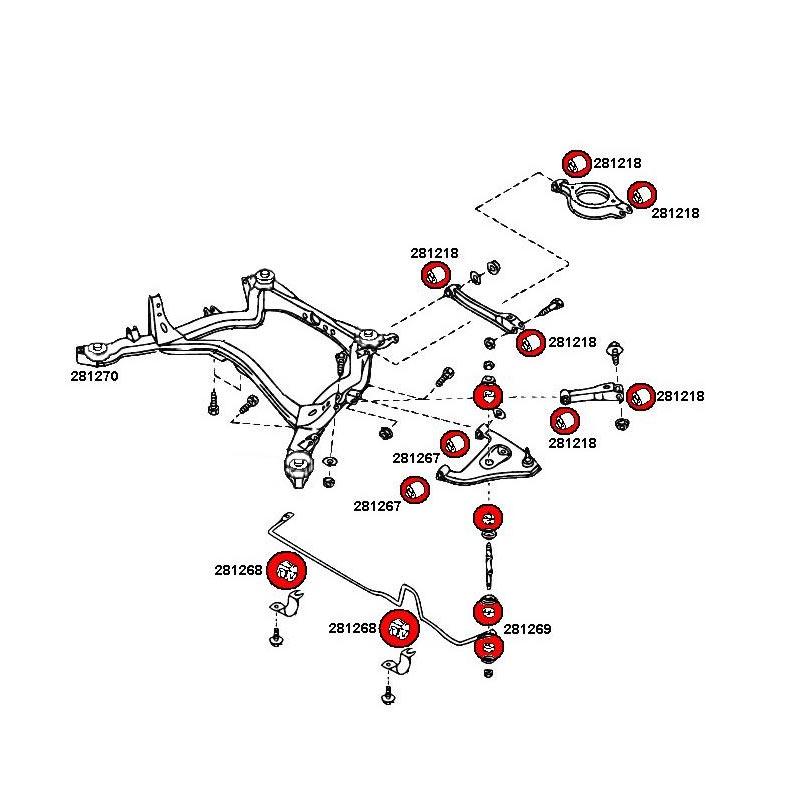 281218
281218
281218
281218
281270
281218
281218
281267
281267
281268
281268
281269