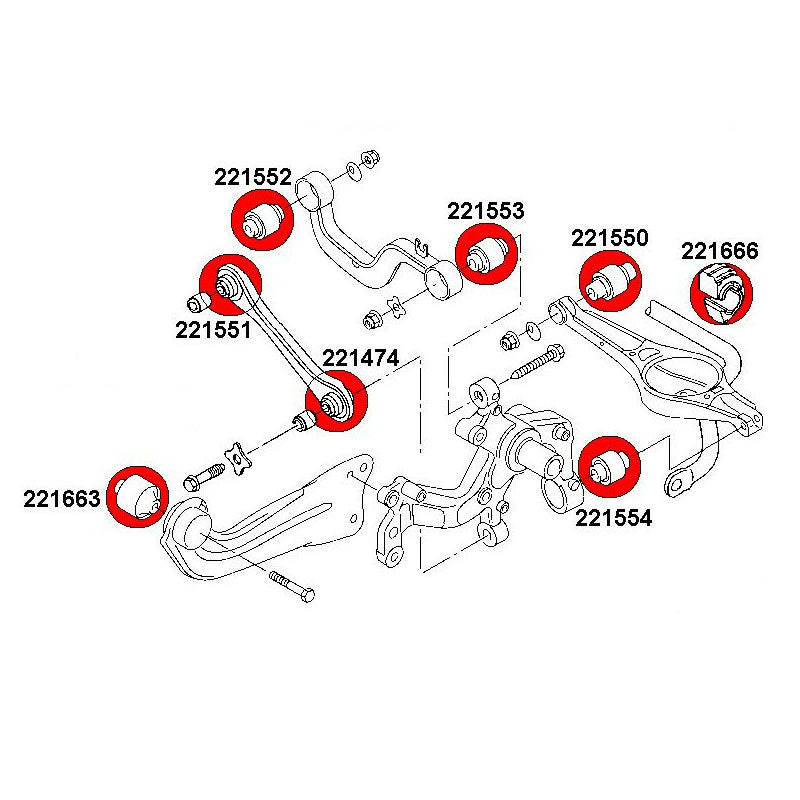 221552

221553

221550

221666

221551

221474

221663

221554